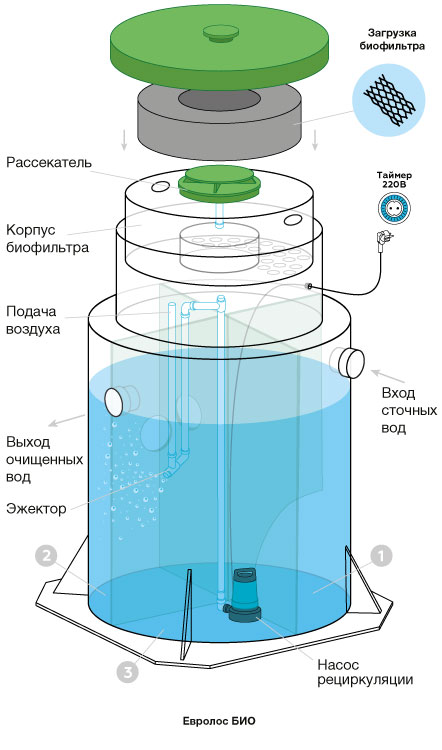 Загрузка биофильтра

Рассекатель

Таймер 220В

Корпус биофильтра

Подача воздуха

Вход сточных вод

Выход очищенных вод

Эжектор

2

1

3

Насос рециркуляции

Евролос БИО